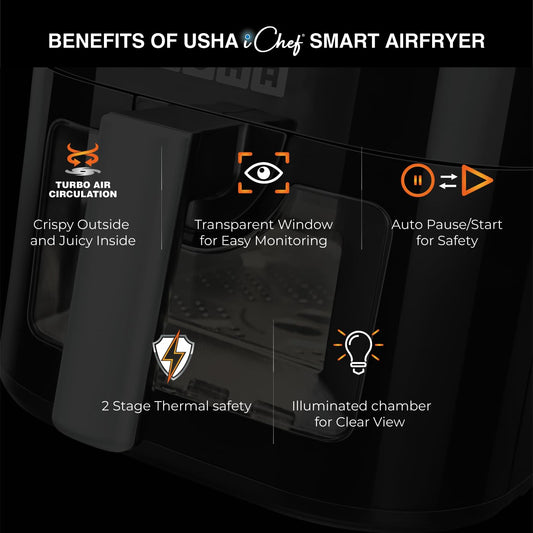 BENEFITS OF USHA iChef® SMART AIRFRYER

TURBO AIR CIRCULATION

Crispy Outside and Juicy Inside

Transparent Window for Easy Monitoring

Auto Pause/Start for Safety

2 Stage Thermal safety

Illuminated chamber for Clear View